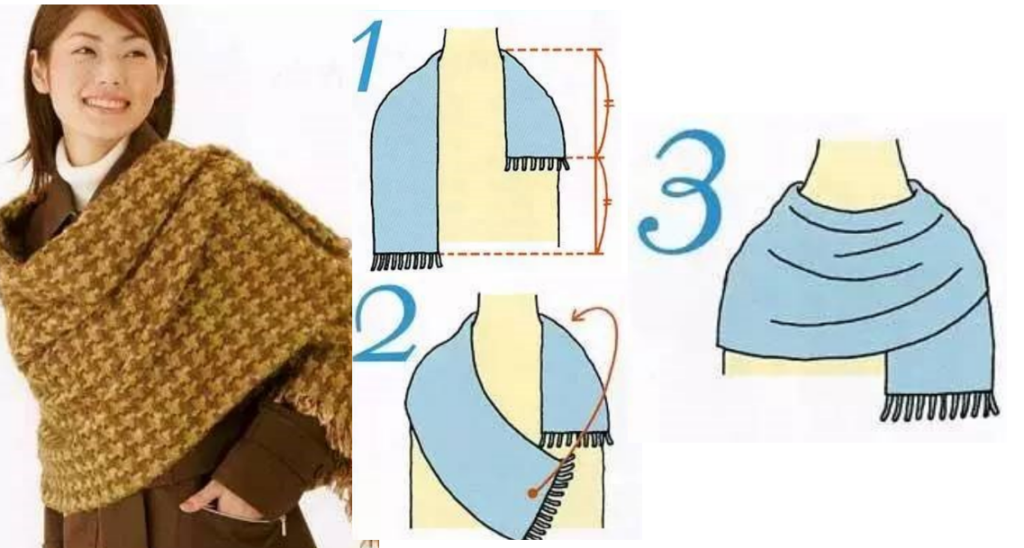 1

2

3